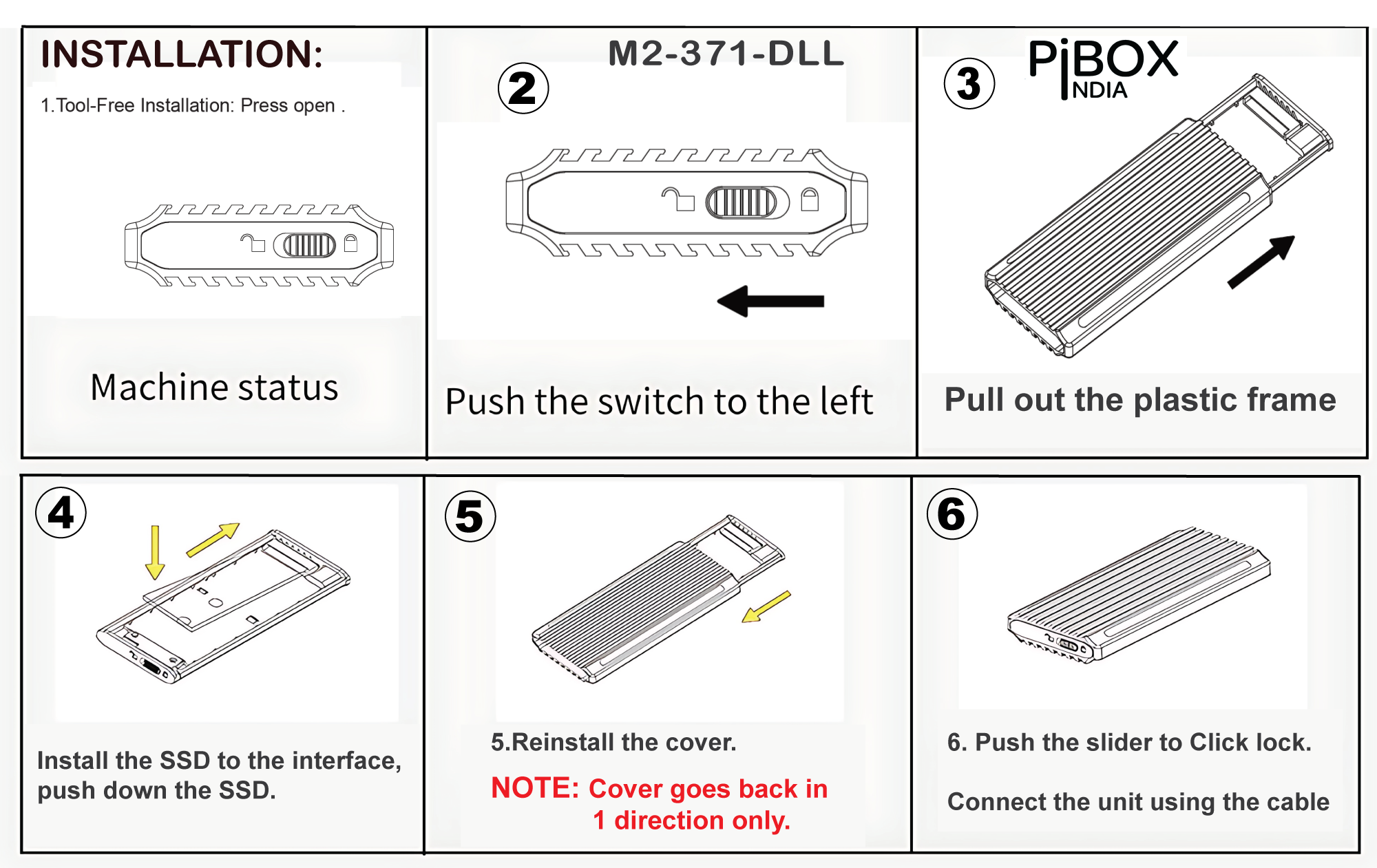 INSTALLATION:

1.Tool-Free Installation: Press open .

Machine status

M2-371-DLL

2

Push the switch to the left

3

PiBOX
INDIA

Pull out the plastic frame

4

Install the SSD to the interface, push down the SSD.

5

5.Reinstall the cover.

NOTE: Cover goes back in 1 direction only.

6

6. Push the slider to Click lock.

Connect the unit using the cable