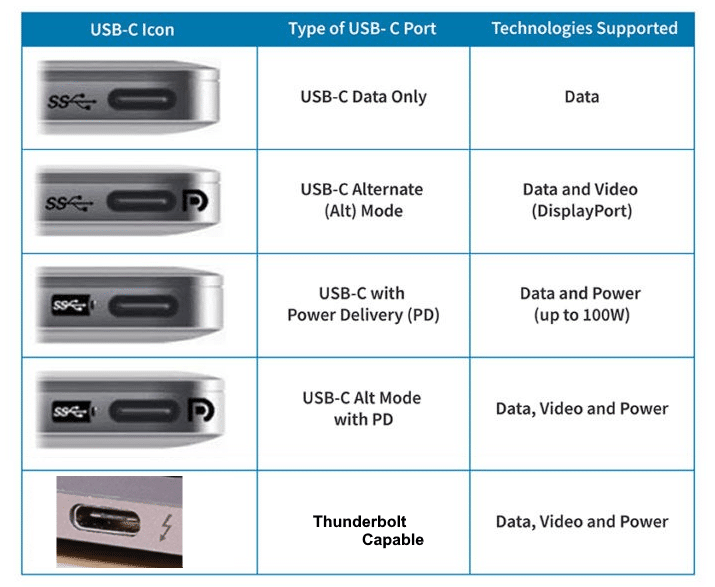 | USB-C Icon | Type of USB- C Port | Technologies Supported |
|---|---|---|
| SS | USB-C Data Only | Data |
| SS | USB-C Alternate (Alt) Mode | Data and Video (DisplayPort) |
| SS | USB-C with Power Delivery (PD) | Data and Power (up to 100W) |
| SS | USB-C Alt Mode with PD | Data, Video and Power |
| | Thunderbolt Capable | Data, Video and Power |